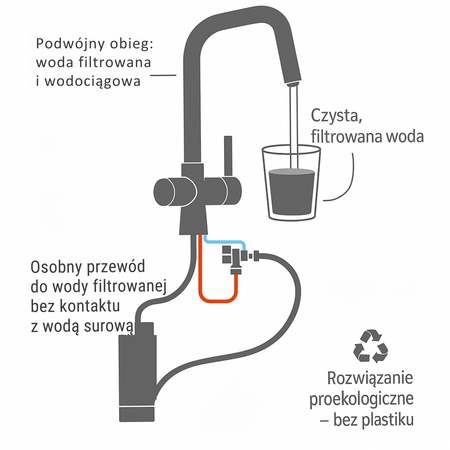 Podwójny obieg: woda filtrowana i wodociągowa

Czysta, filtrowana woda

Osobny przewód do wody filtrowanej bez kontaktu z wodą surową

Rozwiązanie proekologiczne – bez plastiku