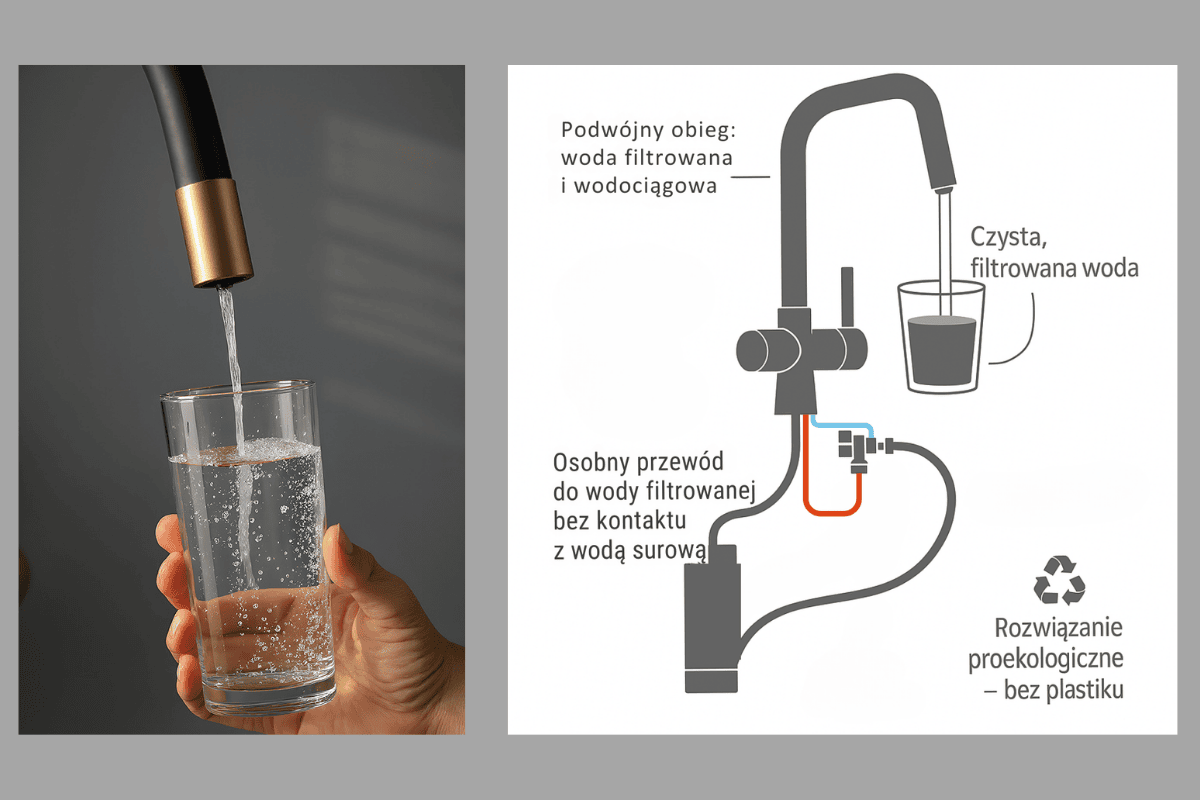 Podwójny obieg: woda filtrowana i wodociągowa

Czysta, filtrowana woda

Osobny przewód do wody filtrowanej bez kontaktu z wodą surową

Rozwiązanie proekologiczne – bez plastiku